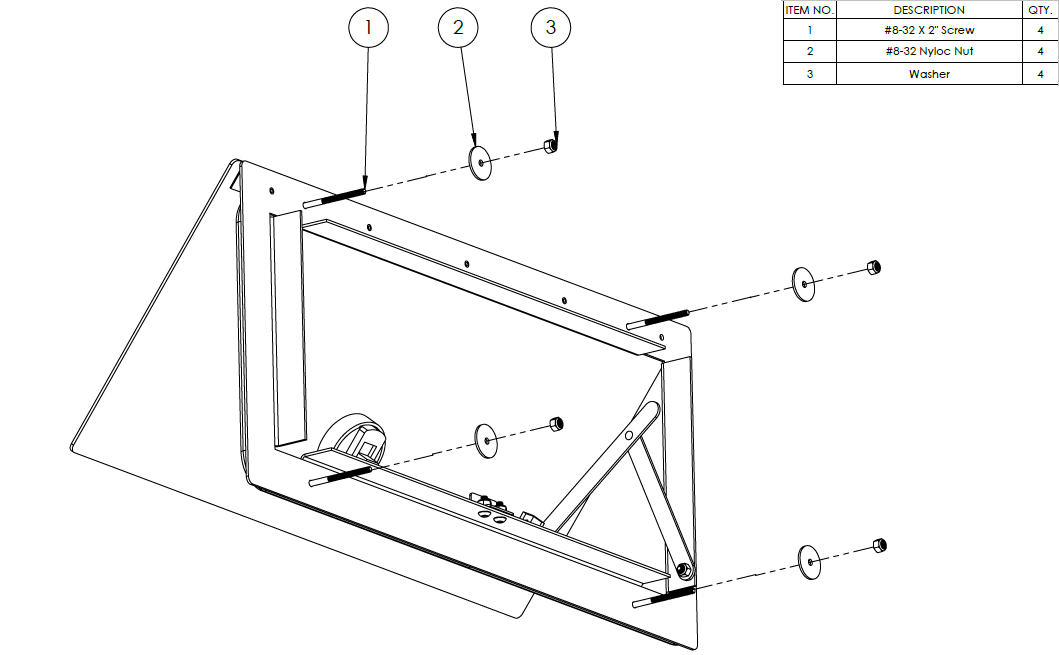 1

2

3

| ITEM NO. | DESCRIPTION | QTY. |
|---|---|---|
| 1 | #8-32 X 2" Screw | 4 |
| 2 | #8-32 Nyloc Nut | 4 |
| 3 | Washer | 4 |